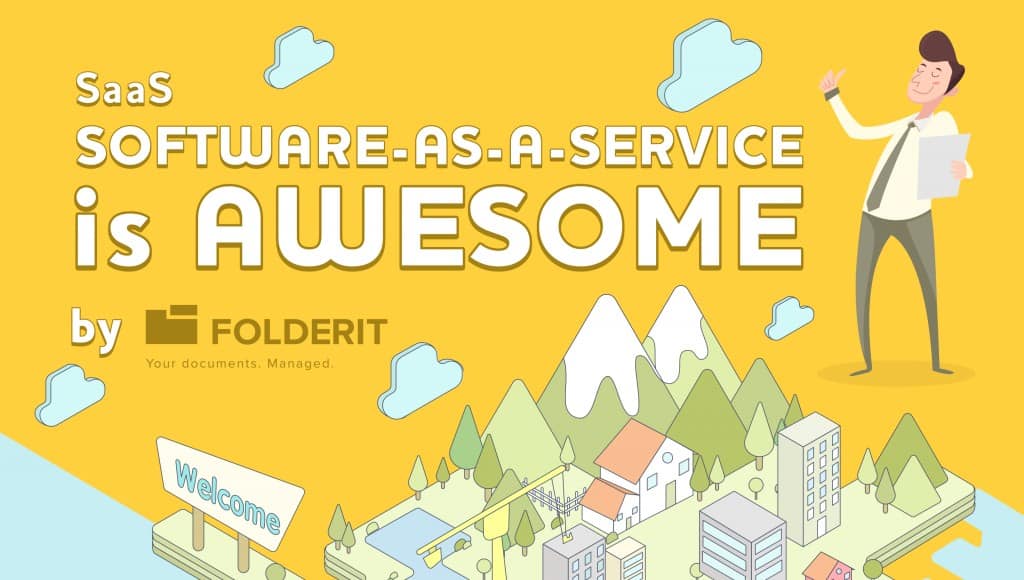 SaaS
SOFTWARE-AS-A-SERVICE
is AWESOME

by FOLDERIT
Your documents. Managed.

Welcome